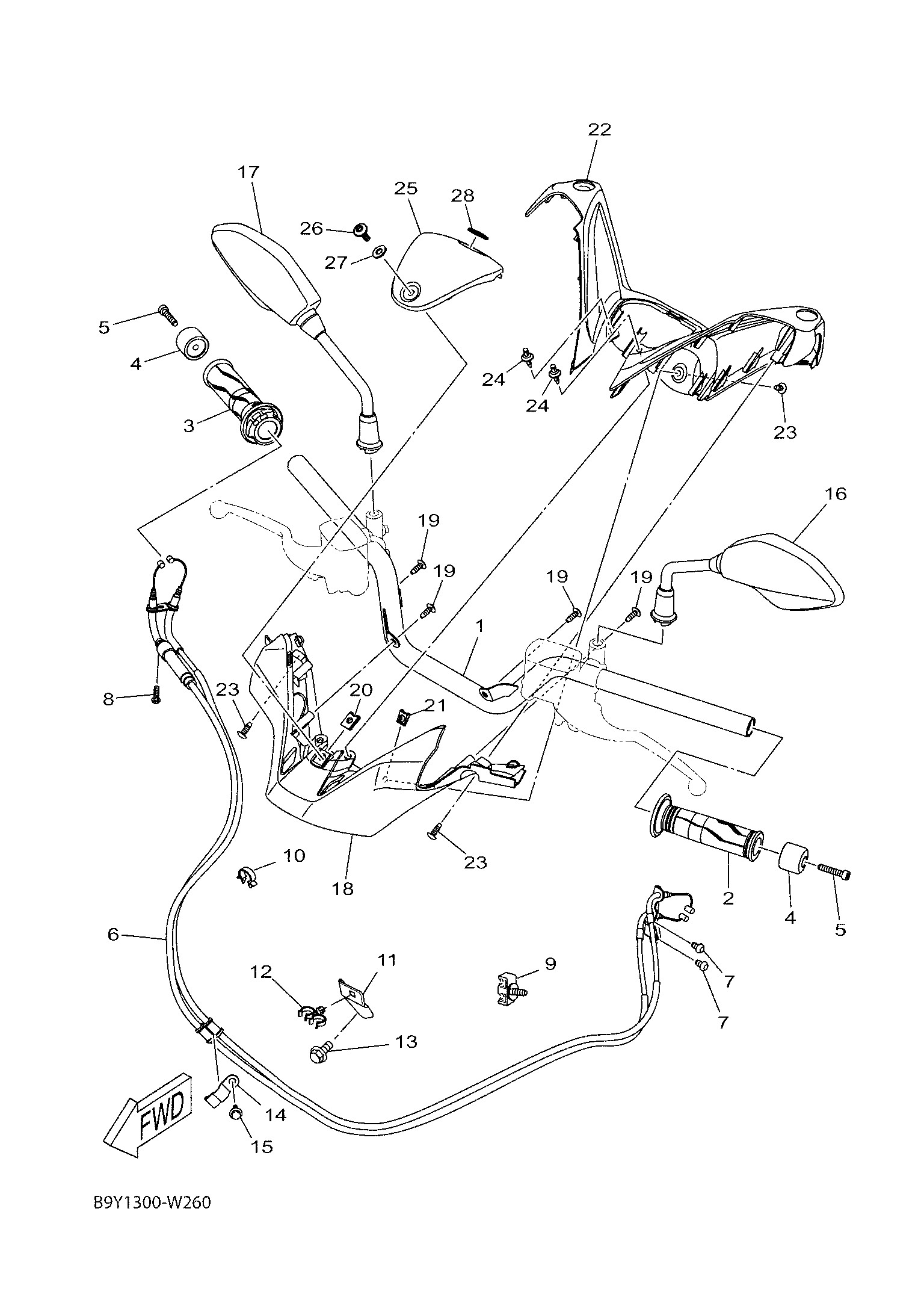 22
17
25
28
26
27
5
4
3
24
24
23
16
19
19
19
19
1
8
23
20
21
18
23
10
2
4
5
6
12
11
9
7
7
13
14
15
FWD
B9Y1300-W260